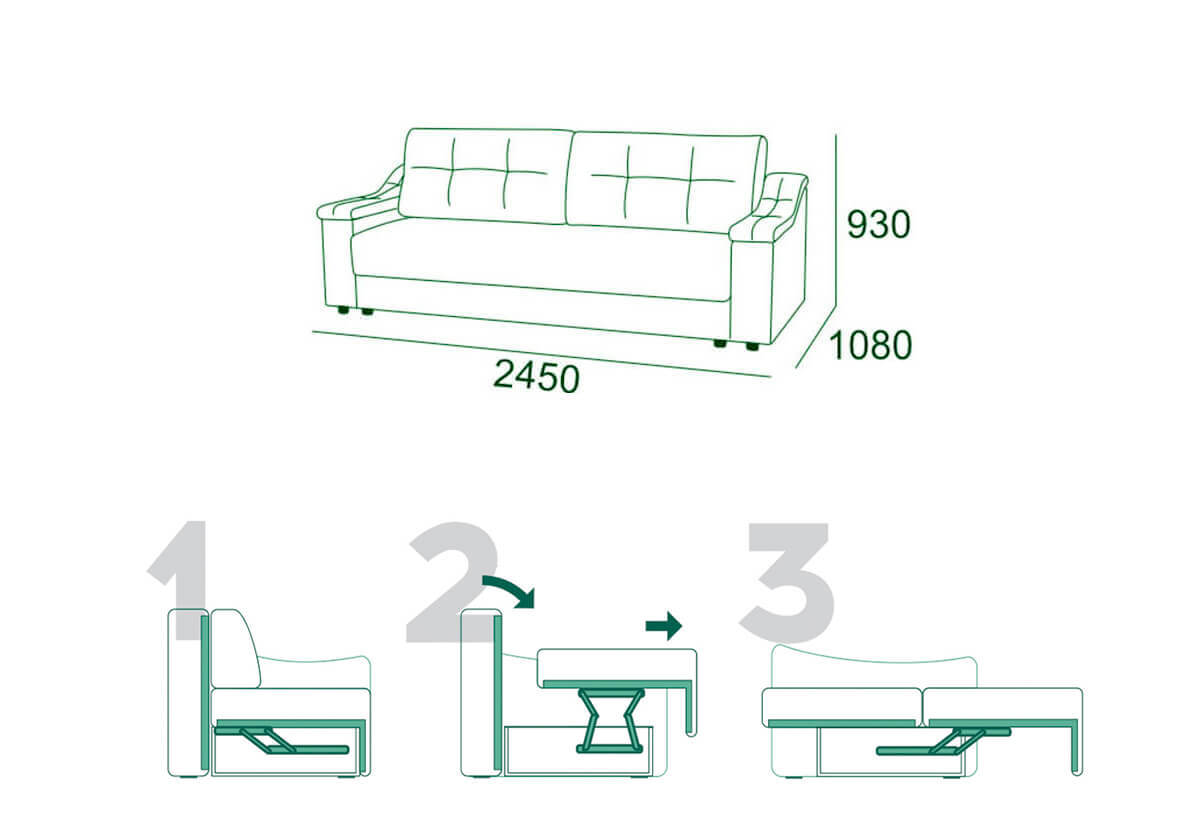 930

1080

2450

1

2

3