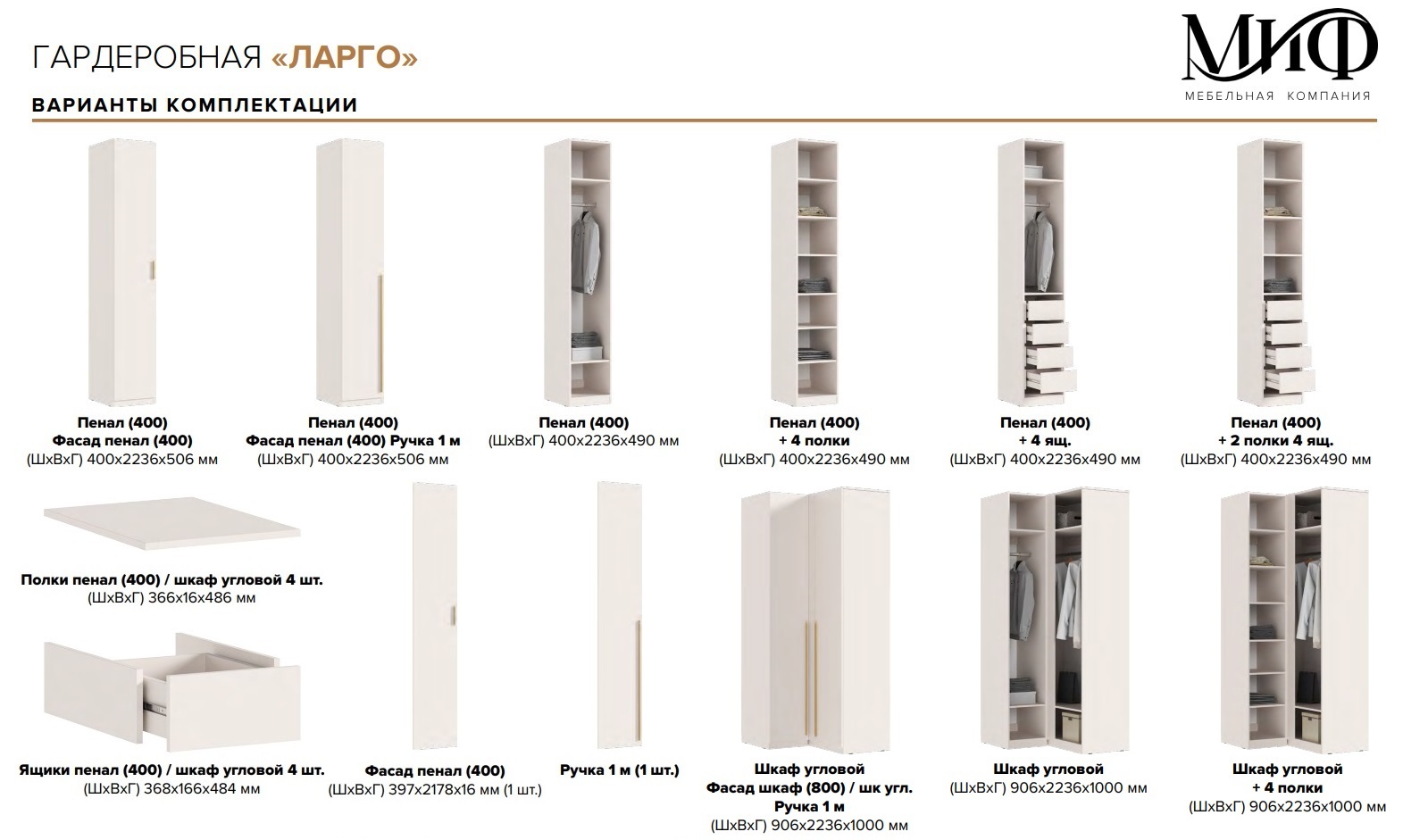 ГАРДЕРОБНАЯ «ЛАРГО»

ВАРИАНТЫ КОМПЛЕКТАЦИИ

МИФ
МЕБЕЛЬНАЯ КОМПАНИЯ

Пенал (400)
Фасад пенал (400)
(ШхВхГ) 400х2236х506 мм

Пенал (400)
Фасад пенал (400) Ручка 1 м
(ШхВхГ) 400х2236х506 мм

Пенал (400)
(ШхВхГ) 400х2236х490 мм

Пенал (400)
+ 4 полки
(ШхВхГ) 400х2236х490 мм

Пенал (400)
+ 4 ящ.
(ШхВхГ) 400х2236х490 мм

Пенал (400)
+ 2 полки 4 ящ.
(ШхВхГ) 400х2236х490 мм

Полки пенал (400) / шкаф угловой 4 шт.
(ШхВхГ) 366х16х486 мм

Ящики пенал (400) / шкаф угловой 4 шт.
(ШхВхГ) 368х166х484 мм

Фасад пенал (400)
(ШхВхГ) 397х2178х16 мм (1 шт.)

Ручка 1 м (1 шт.)

Шкаф угловой
Фасад шкаф (800) / шк угл.
Ручка 1 м
(ШхВхГ) 906х2236х1000 мм

Шкаф угловой
(ШхВхГ) 906х2236х1000 мм

Шкаф угловой
+ 4 полки
(ШхВхГ) 906х2236х1000 мм